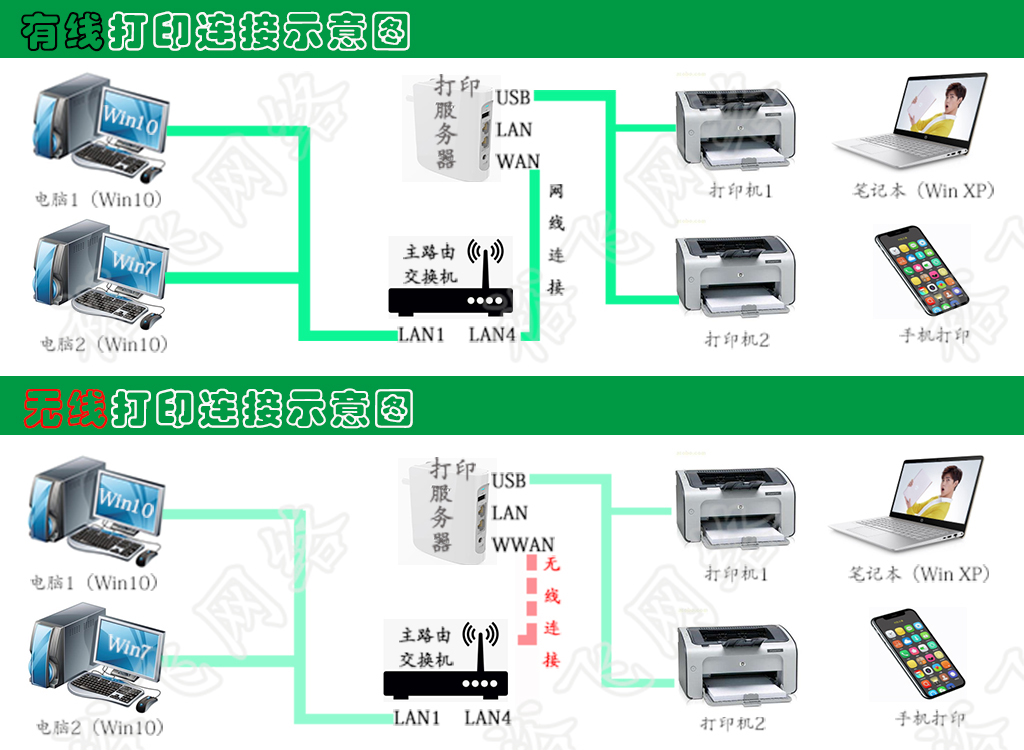 有线打印连接示意图

Win10
电脑1（Win10）

Win7
电脑2（Win10）

打印服务器
USB
LAN
WAN

网线连接

主路由交换机
LAN1 LAN4

打印机1
打印机2

笔记本（Win XP）
手机打印

无线打印连接示意图

Win10
电脑1（Win10）

Win7
电脑2（Win10）

打印服务器
USB
LAN
WWAN

无线连接

主路由交换机
LAN1 LAN4

打印机1
打印机2

笔记本（Win XP）
手机打印